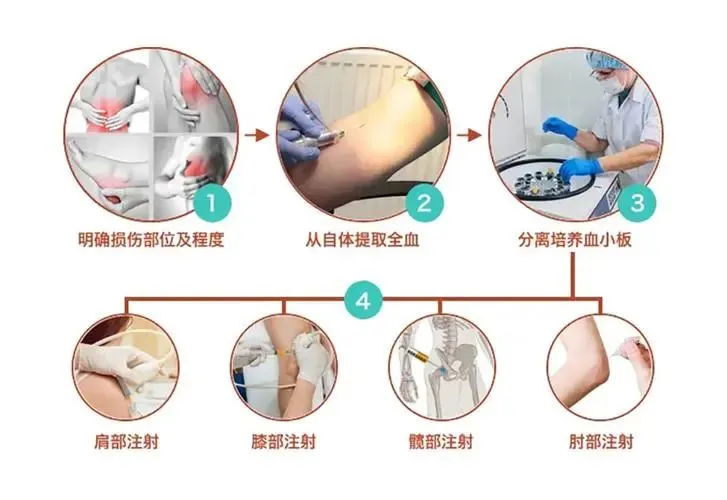 1
明确损伤部位及程度

2
从自体提取全血

3
分离培养血小板

4

肩部注射

膝部注射

髋部注射

肘部注射